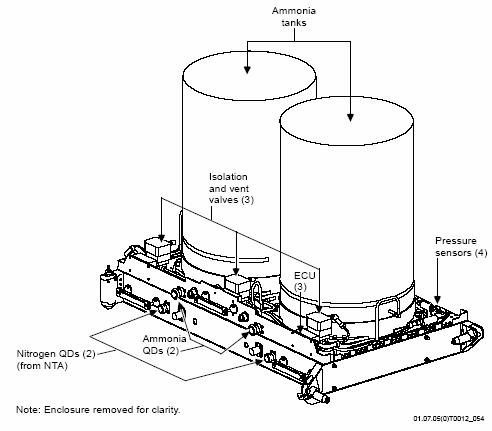 Ammonia tanks

Isolation and vent valves (3)

Pressure sensors (4)

ECU (3)

Ammonia QDs (2)

Nitrogen QDs (2) (from NTA)

Note: Enclosure removed for clarity.

01.07.05(0)T0012_054